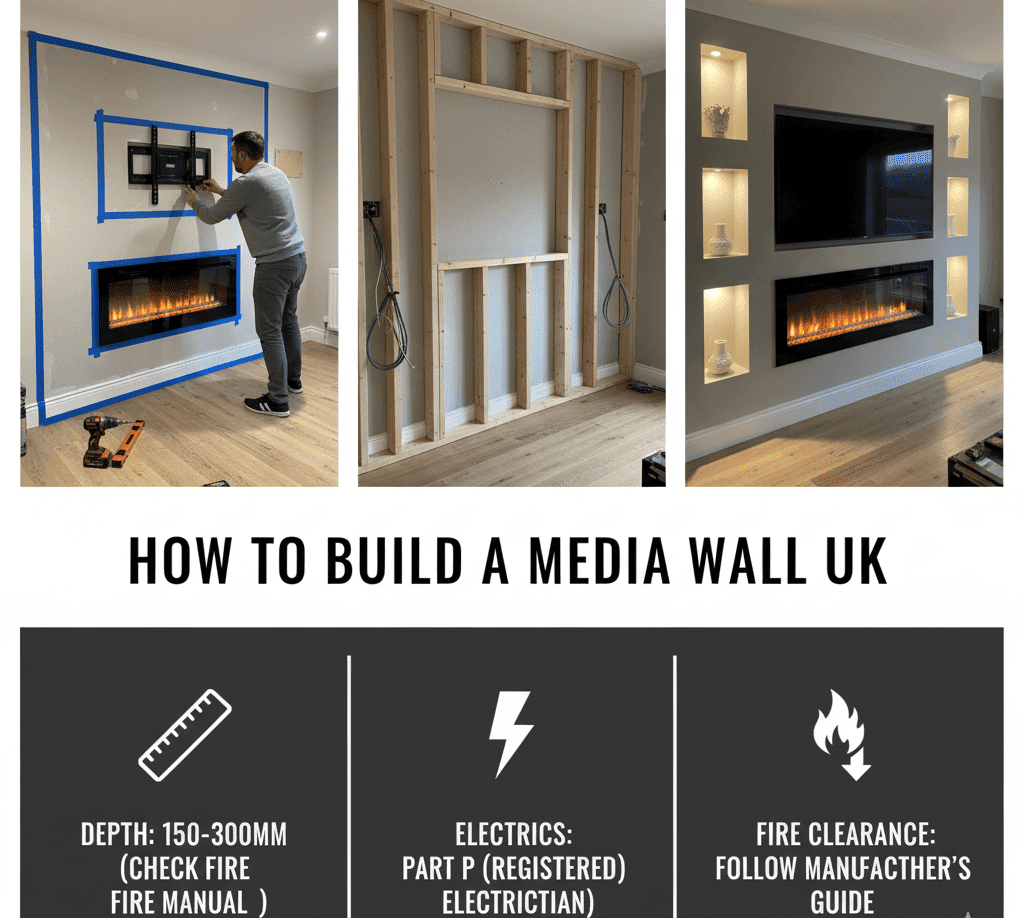 HOW TO BUILD A MEDIA WALL UK

DEPTH: 150-300MM (CHECK FIRE FIRE MANUAL )

ELECTRICS: PART P (REGISTERED) ELECTRICTIAN)

FIRE CLEARANCE: FOLLOW MANUFACTHER'S GUIDE